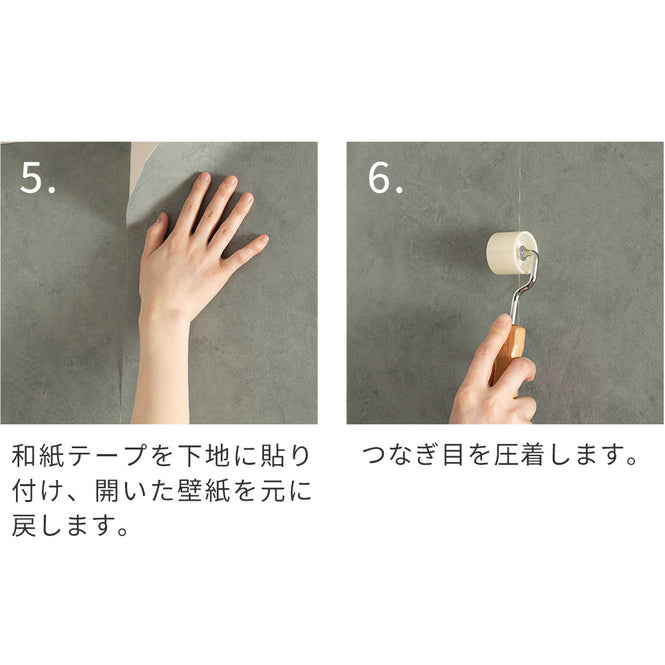 5.

和紙テープを下地に貼り付け、開いた壁紙を元に戻します。

6.

つなぎ目を圧着します。